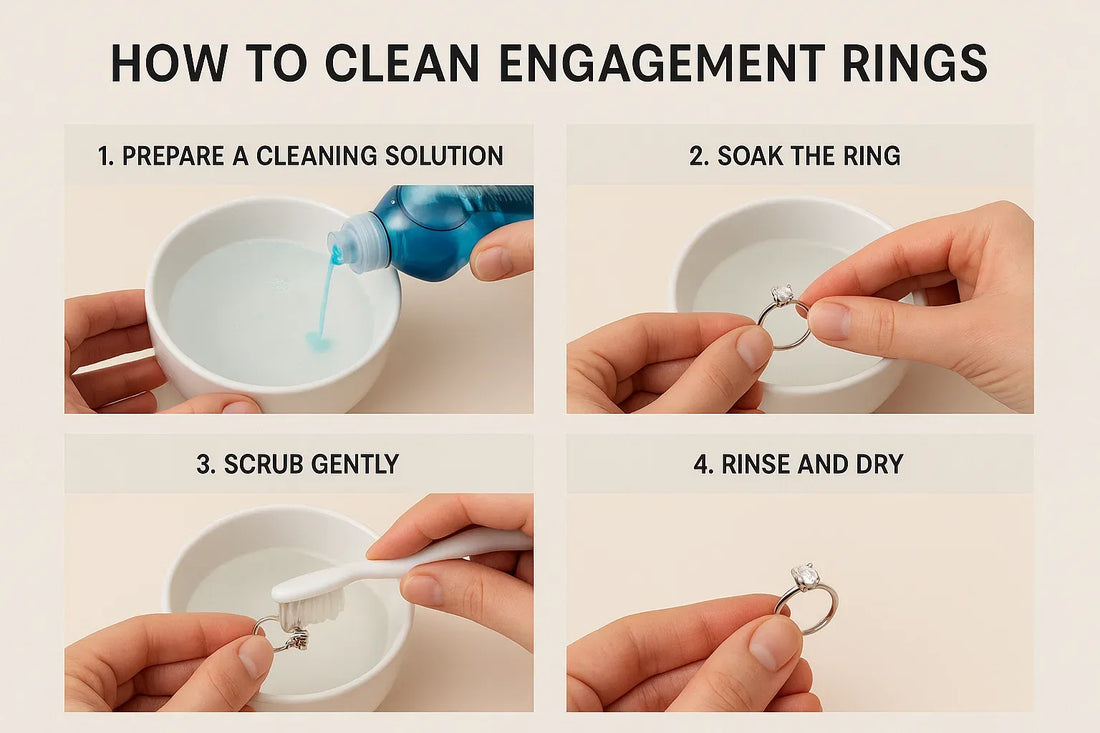 HOW TO CLEAN ENGAGEMENT RINGS

1. PREPARE A CLEANING SOLUTION

2. SOAK THE RING

3. SCRUB GENTLY

4. RINSE AND DRY